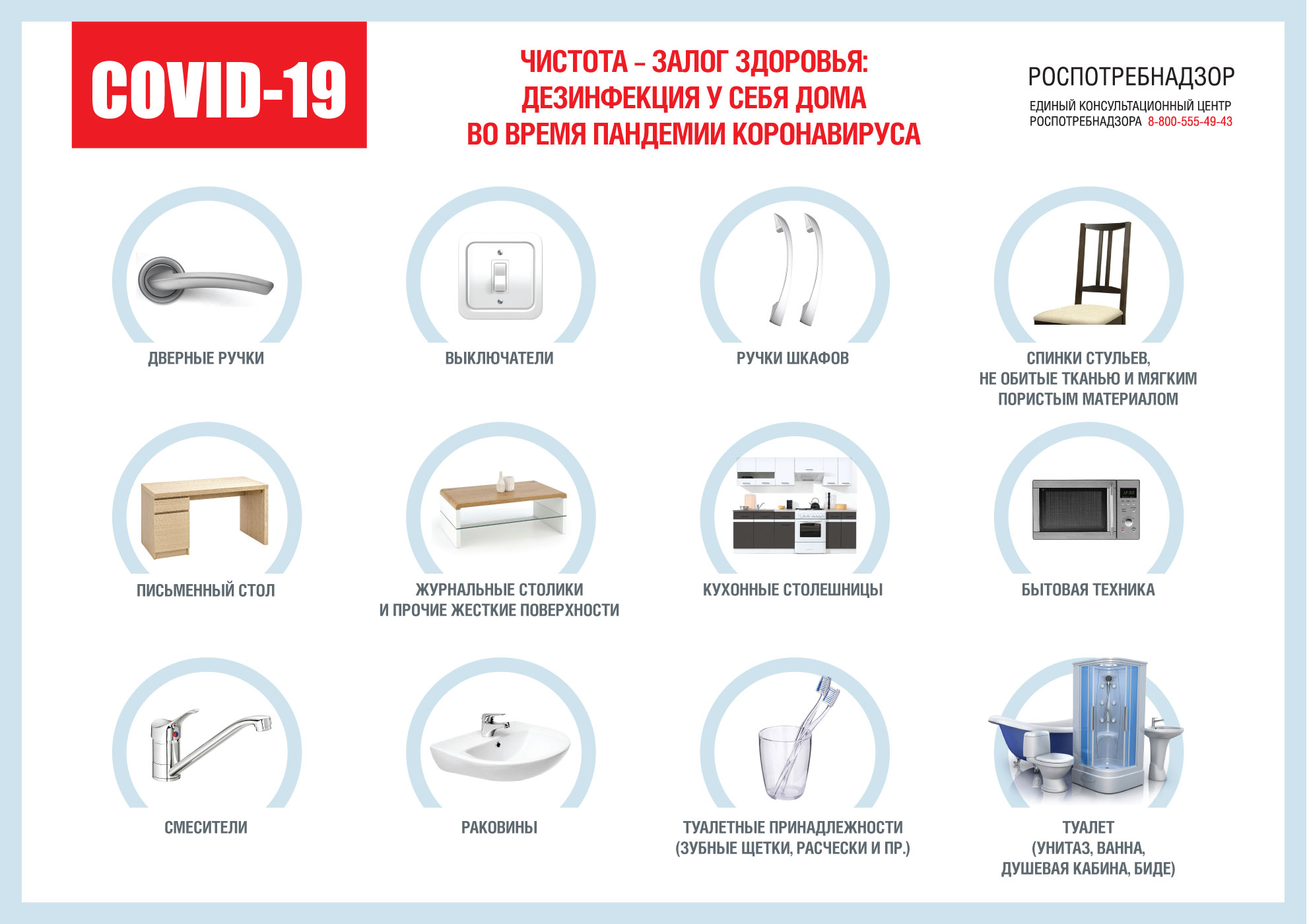 COVID-19

ЧИСТОТА – ЗАЛОГ ЗДОРОВЬЯ: ДЕЗИНФЕКЦИЯ У СЕБЯ ДОМА ВО ВРЕМЯ ПАНДЕМИИ КОРОНАВИРУСА

РОСПОТРЕБНАДЗОР
ЕДИНЫЙ КОНСУЛЬТАЦИОННЫЙ ЦЕНТР РОСПОТРЕБНАДЗОРА 8-800-555-49-43

ДВЕРНЫЕ РУЧКИ

ВЫКЛЮЧАТЕЛИ

РУЧКИ ШКАФОВ

СПИНКИ СТУЛЬЕВ, НЕ ОБИТЫЕ ТКАНЬЮ И МЯГКИМ ПОРИСТЫМ МАТЕРИАЛОМ

ПИСЬМЕННЫЙ СТОЛ

ЖУРНАЛЬНЫЕ СТОЛИКИ И ПРОЧИЕ ЖЕСТКИЕ ПОВЕРХНОСТИ

КУХОННЫЕ СТОЛЕШНИЦЫ

БЫТОВАЯ ТЕХНИКА

СМЕСИТЕЛИ

РАКОВИНЫ

ТУАЛЕТНЫЕ ПРИНАДЛЕЖНОСТИ (ЗУБНЫЕ ЩЕТКИ, РАСЧЕСКИ И ПР.)

ТУАЛЕТ (УНИТАЗ, ВАННА, ДУШЕВАЯ КАБИНА, БИДЕ)